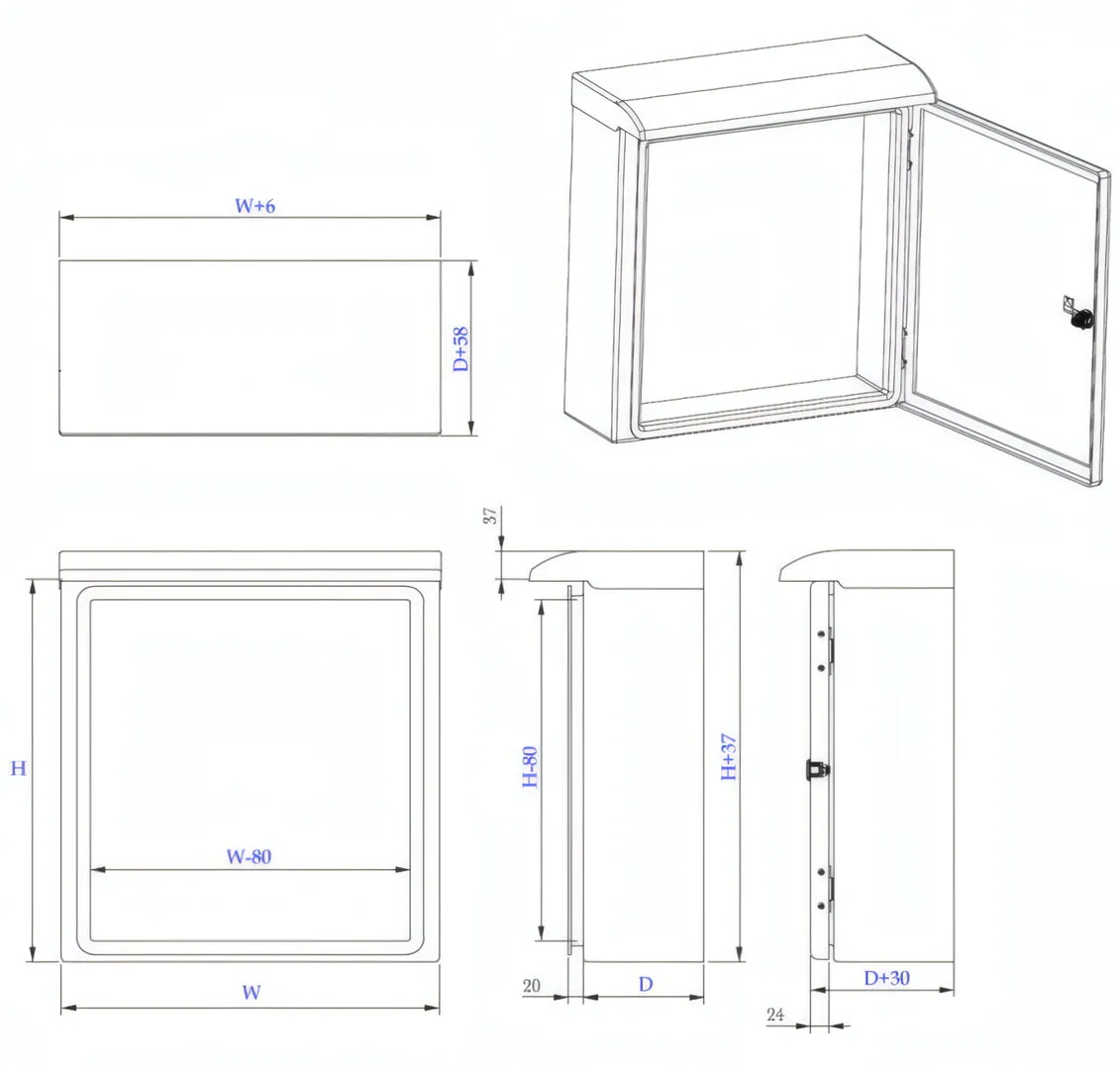 W+6

D+58

37

H

W-80

W

H-80

H+37

20

D

D+30

24